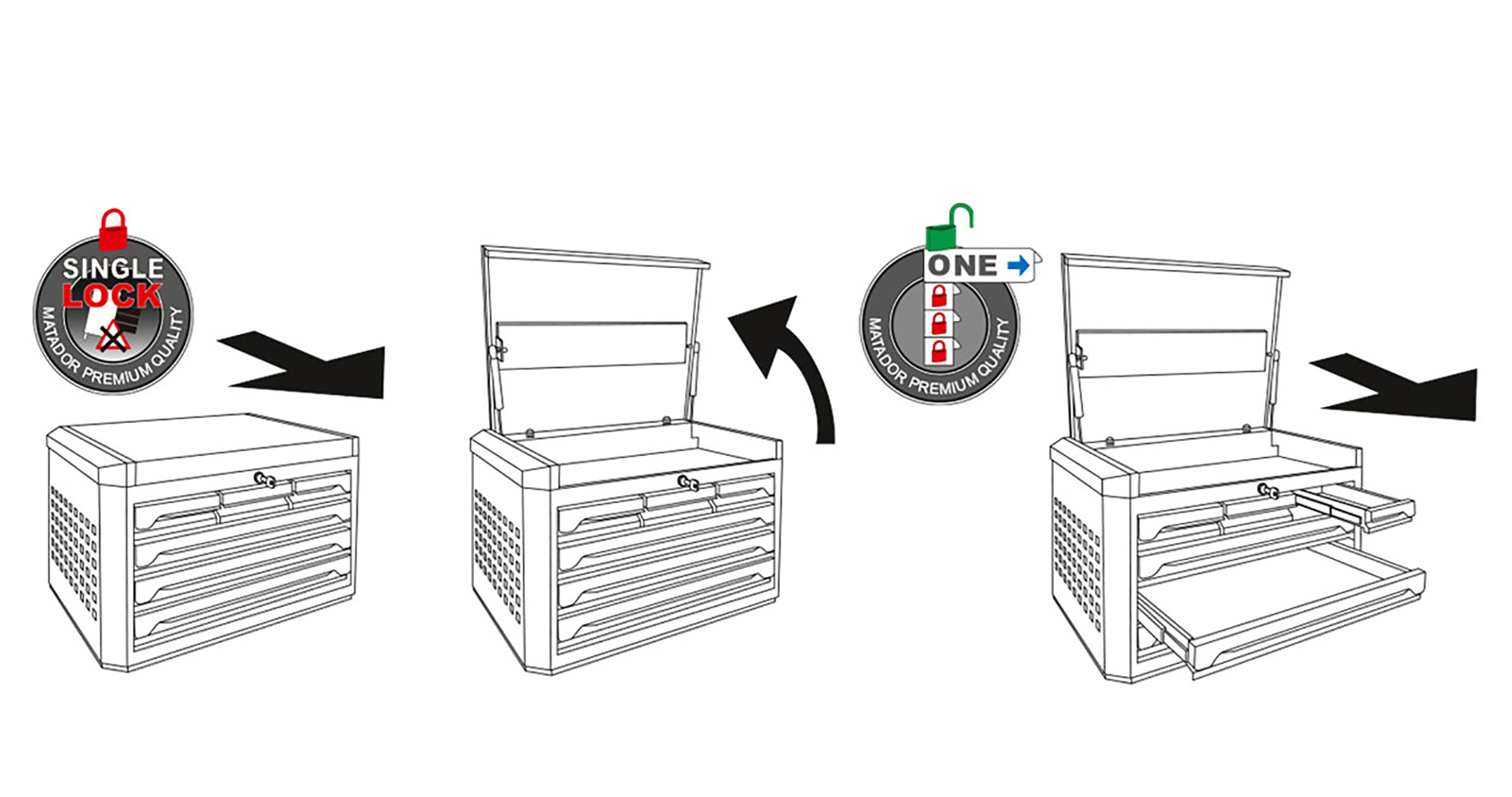 SINGLE LOCK
MATADOR PREMIUM QUALITY

ONE
MATADOR PREMIUM QUALITY